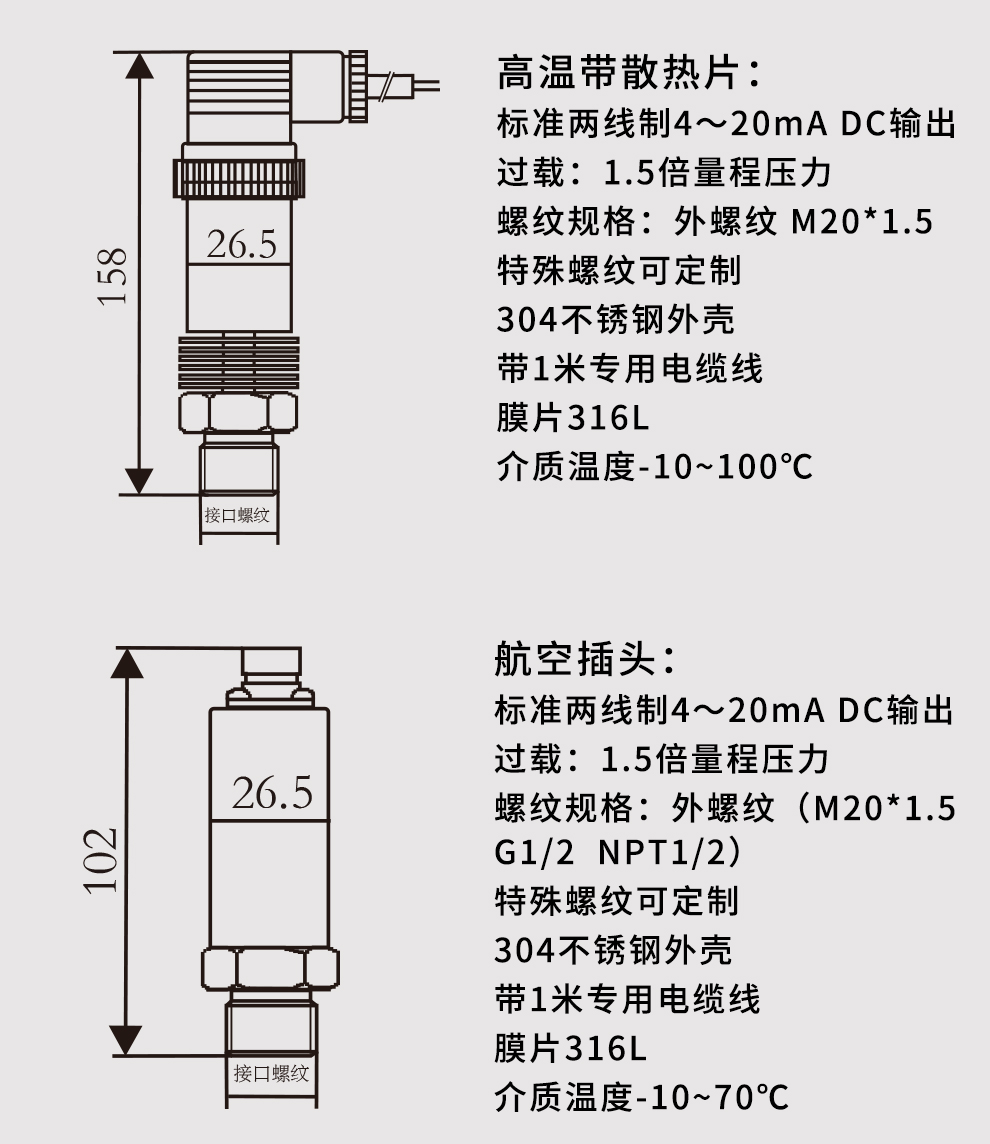 158

26.5

接口螺纹

高温带散热片：
标准两线制4～20mA DC输出
过载：1.5倍量程压力
螺纹规格：外螺纹 M20*1.5
特殊螺纹可定制
304不锈钢外壳
带1米专用电缆线
膜片316L
介质温度-10~100℃

102

26.5

接口螺纹

航空插头：
标准两线制4～20mA DC输出
过载：1.5倍量程压力
螺纹规格：外螺纹（M20*1.5 G1/2 NPT1/2）
特殊螺纹可定制
304不锈钢外壳
带1米专用电缆线
膜片316L
介质温度-10~70℃