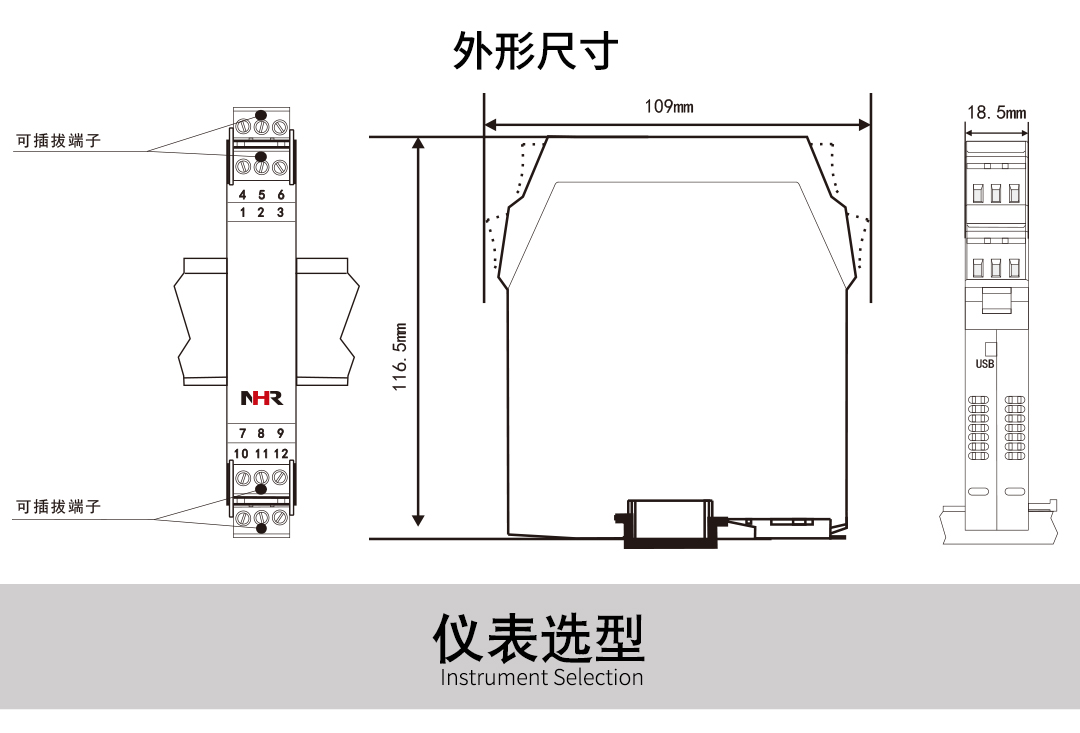 外形尺寸

可插拔端子

4 5 6
1 2 3

NHR

7 8 9
10 11 12

可插拔端子

109mm

116.5mm

18.5mm

USB

仪表选型
Instrument Selection