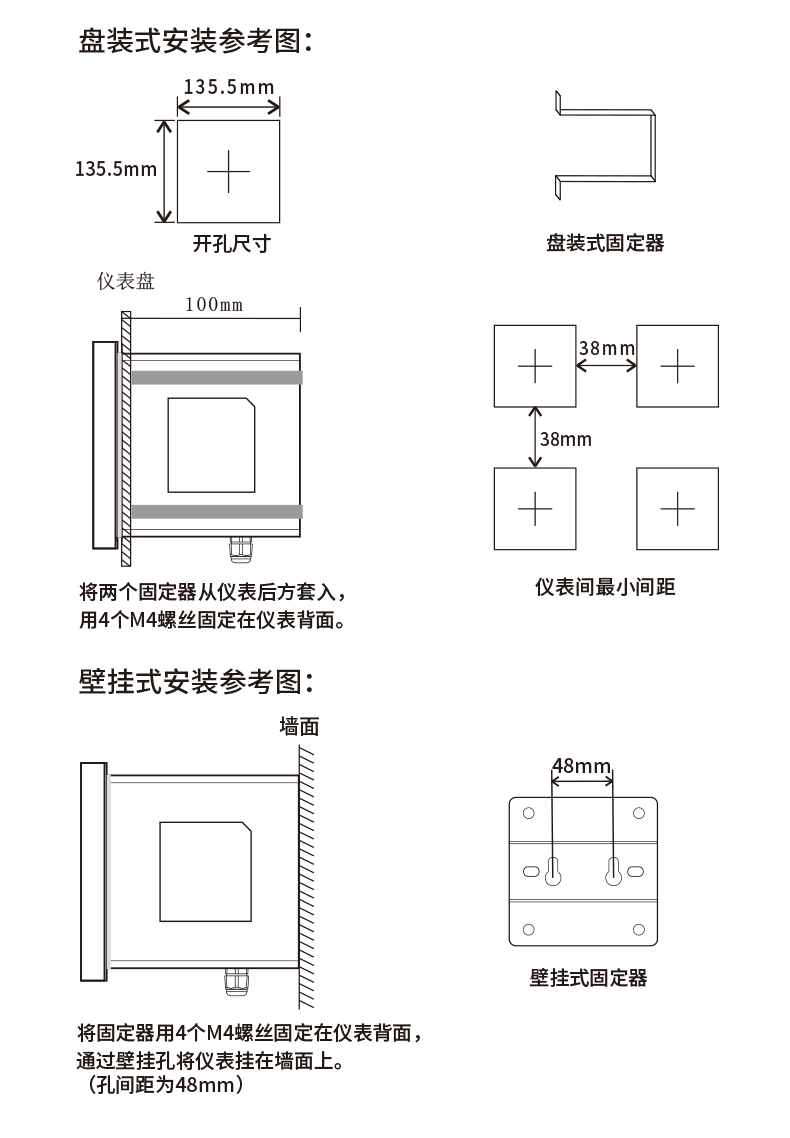 盘装式安装参考图：

135.5mm

135.5mm

开孔尺寸

盘装式固定器

仪表盘

100mm

38mm

38mm

将两个固定器从仪表后方套入，
用4个M4螺丝固定在仪表背面。

仪表间最小间距

壁挂式安装参考图：

墙面

48mm

壁挂式固定器

将固定器用4个M4螺丝固定在仪表背面，
通过壁挂孔将仪表挂在墙面上。
（孔间距为48mm）